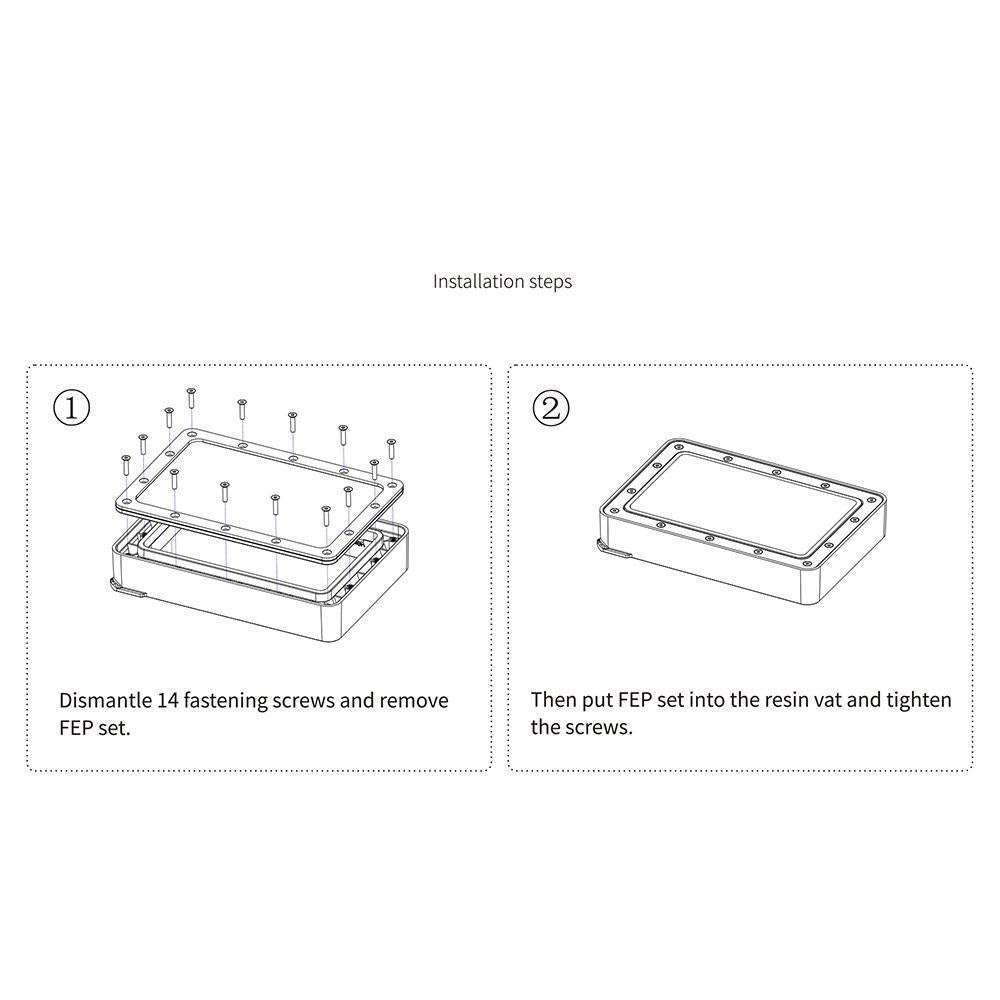 Installation steps

①

Dismantle 14 fastening screws and remove FEP set.

②

Then put FEP set into the resin vat and tighten the screws.